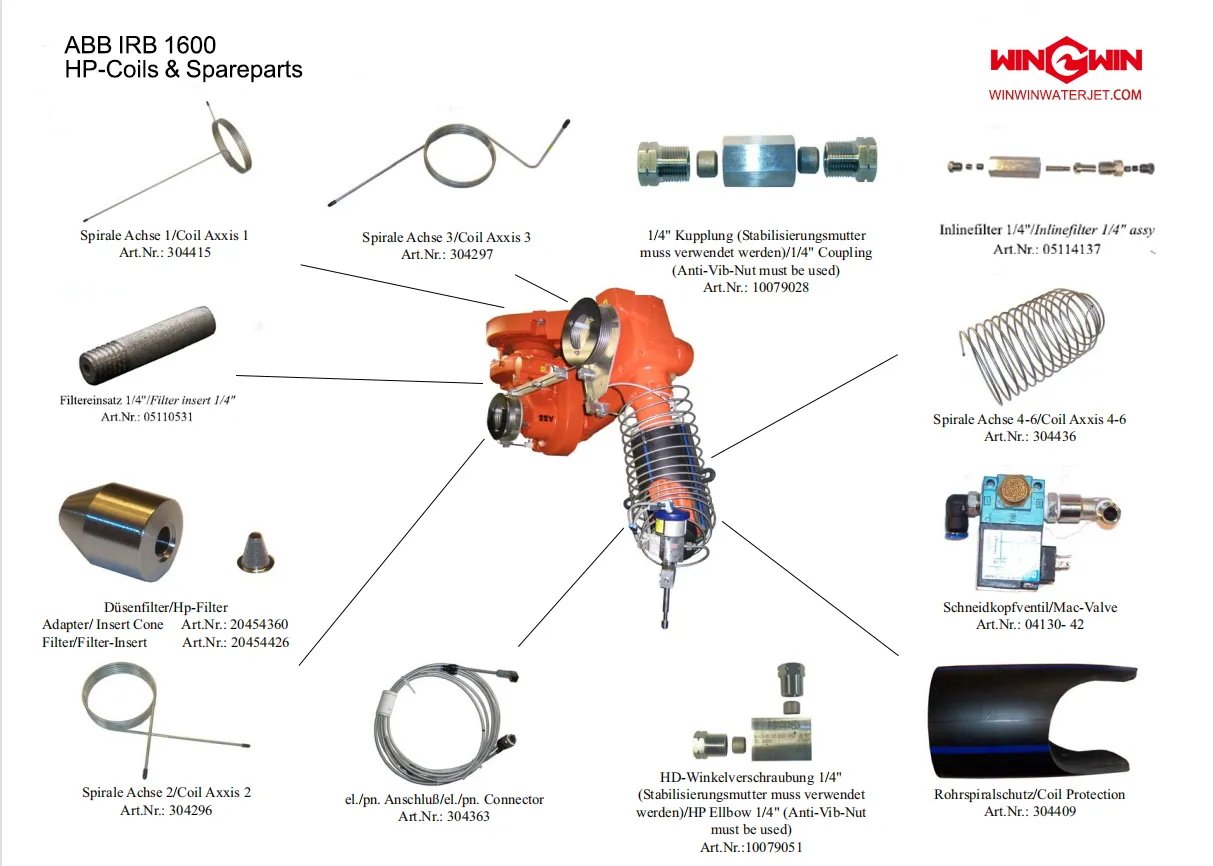 ABB IRB 1600
HP-Coils & Spareparts

WINWIN
WINWINWATERJET.COM

Spirale Achse 1/Coil Axxis 1
Art.Nr.: 304415

Spirale Achse 3/Coil Axxis 3
Art.Nr.: 304297

1/4" Kupplung (Stabilisierungsmutter muss verwendet werden)/1/4" Coupling (Anti-Vib-Nut must be used)
Art.Nr.: 10079028

Inlinefilter 1/4"/Inlinefilter 1/4" assy
Art.Nr.: 05114137

Filtereinsatz 1/4"/Filter insert 1/4"
Art.Nr.: 05110531

Spirale Achse 4-6/Coil Axxis 4-6
Art.Nr.: 304436

Düsenfilter/Hp-Filter
Adapter/ Insert Cone Art.Nr.: 20454360
Filter/Filter-Insert Art.Nr.: 20454426

Schneidkopfventil/Mac-Valve
Art.Nr.: 04130- 42

Spirale Achse 2/Coil Axxis 2
Art.Nr.: 304296

el./pn. Anschluß/el./pn. Connector
Art.Nr.: 304363

HD-Winkelverschraubung 1/4" (Stabilisierungsmutter muss verwendet werden)/HP Ellbow 1/4" (Anti-Vib-Nut must be used)
Art.Nr.:10079051

Rohrspiralschutz/Coil Protection
Art.Nr.: 304409